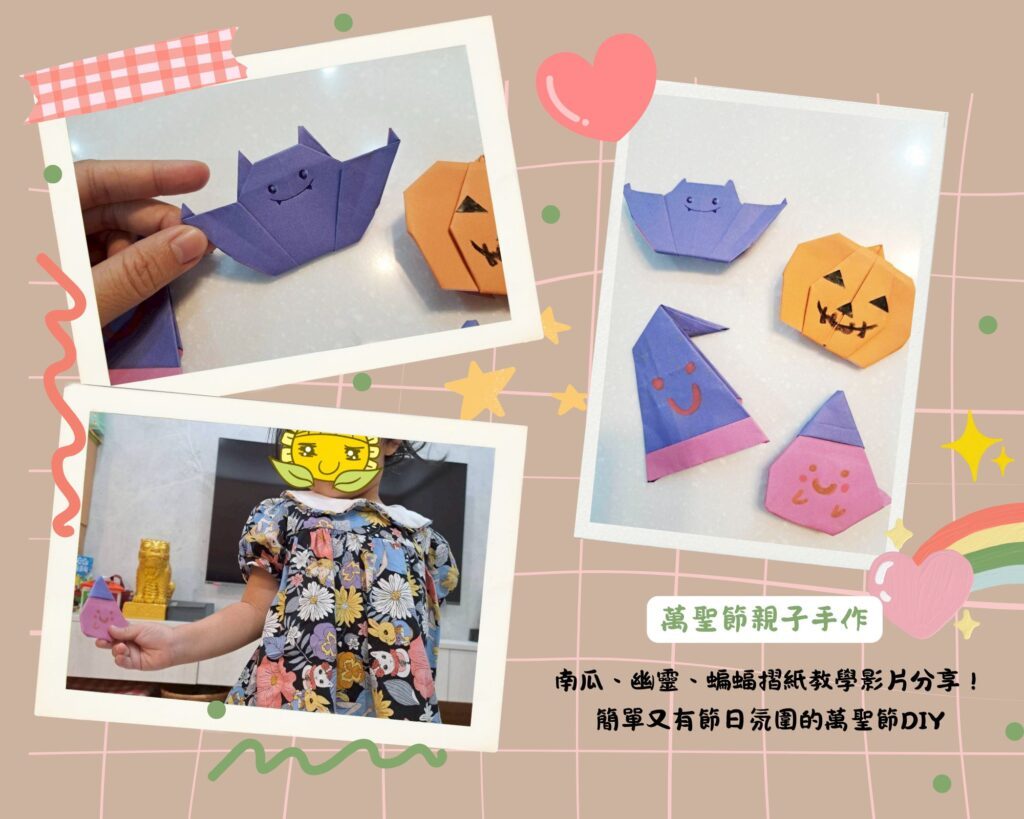 萬聖節親子手作

南瓜、幽靈、蝙蝠摺紙教學影片分享！
簡單又有節日氛圍的萬聖節DIY